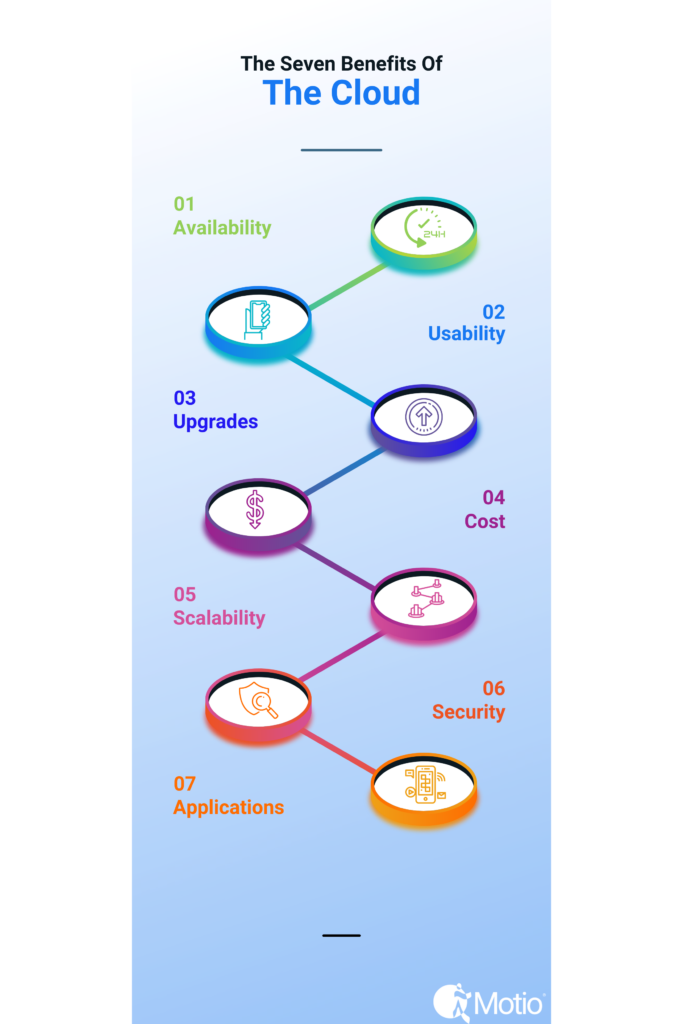 The Seven Benefits Of
The Cloud

01
Availability

24H

02
Usability

03
Upgrades

04
Cost

05
Scalability

06
Security

07
Applications

Motio